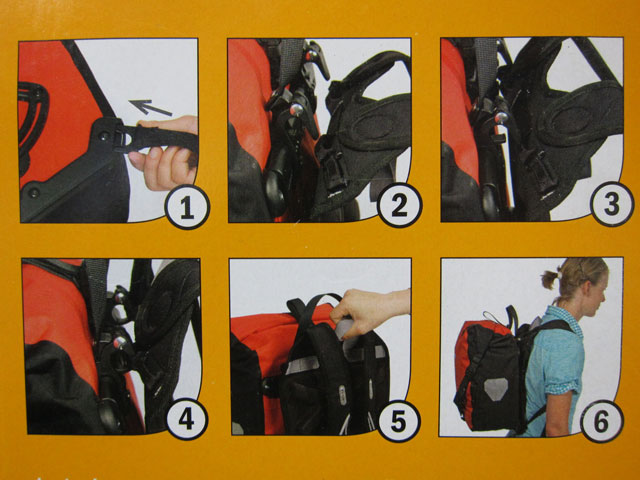 1

2

3

4

5

6